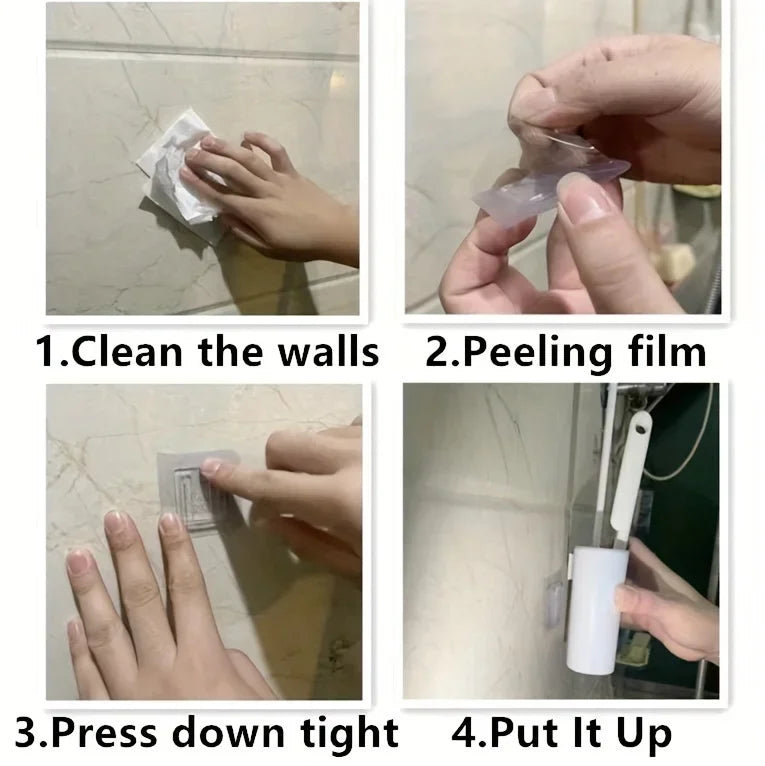 1.Clean the walls

2.Peeling film

3.Press down tight

4.Put It Up