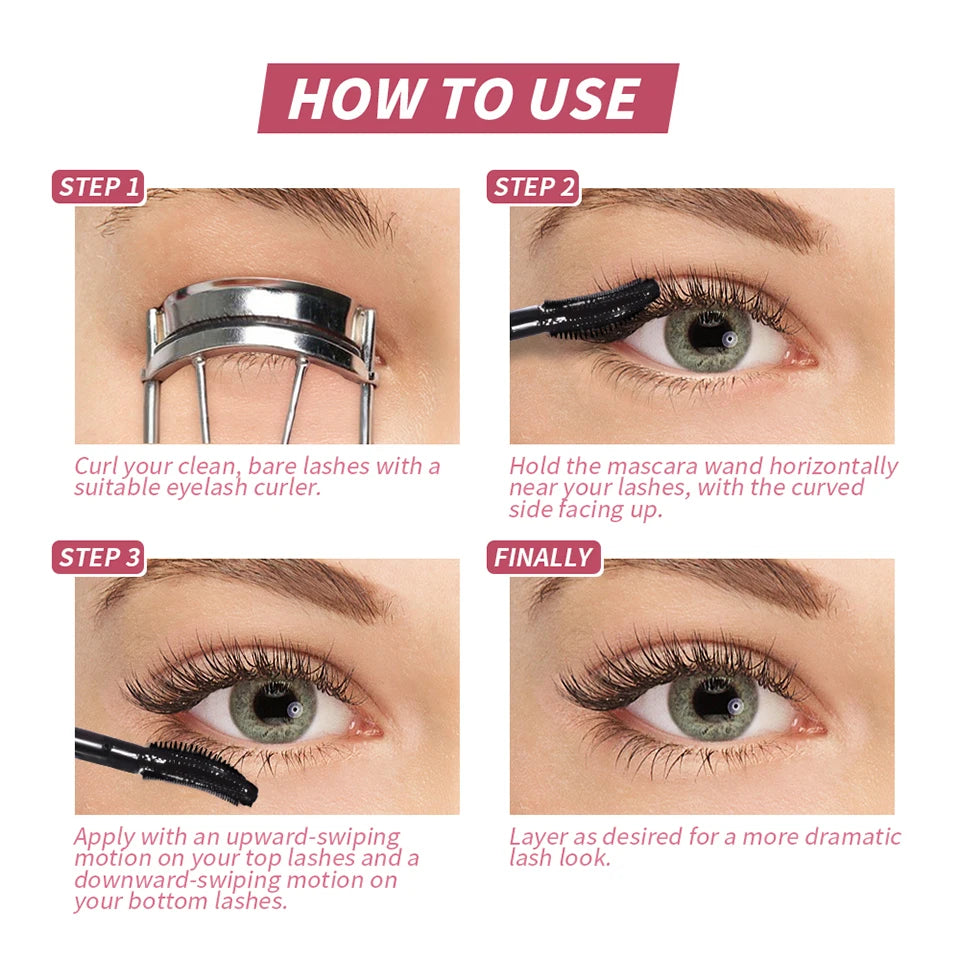 HOW TO USE

STEP 1

Curl your clean, bare lashes with a suitable eyelash curler.

STEP 2

Hold the mascara wand horizontally near your lashes, with the curved side facing up.

STEP 3

Apply with an upward-swiping motion on your top lashes and a downward-swiping motion on your bottom lashes.

FINALLY

Layer as desired for a more dramatic lash look.