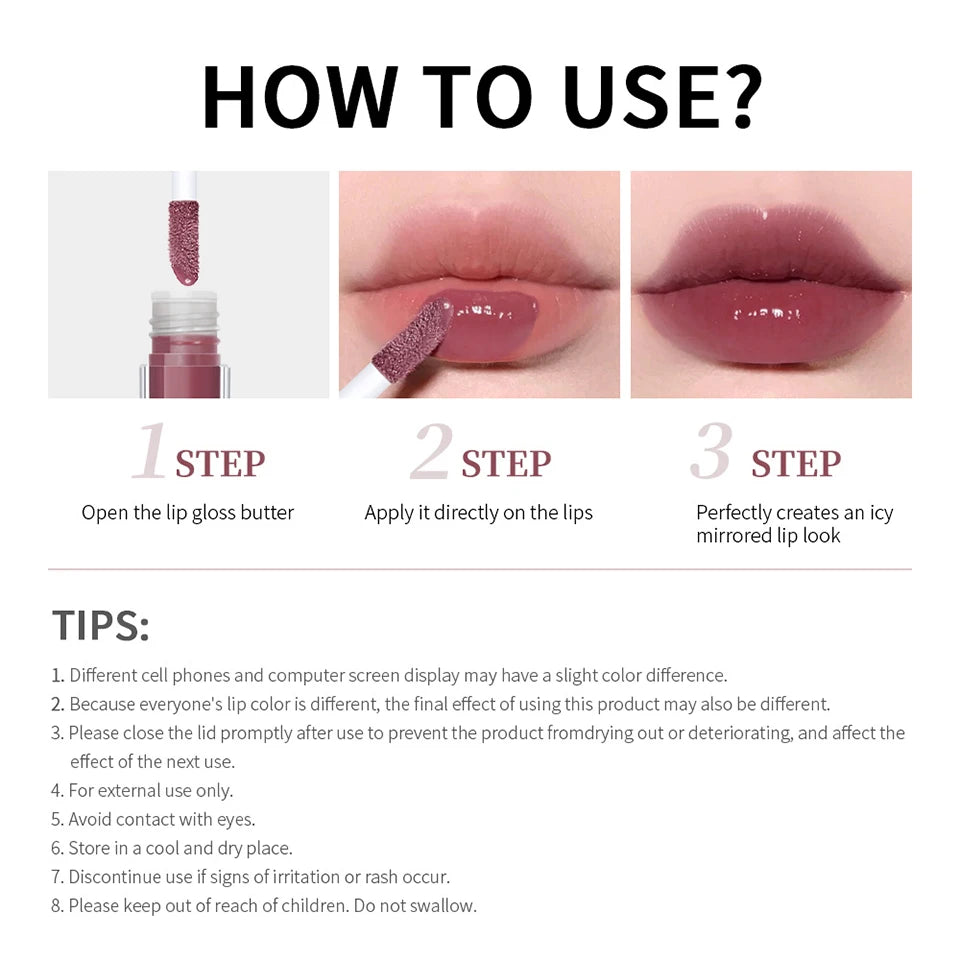 HOW TO USE?

1 STEP
Open the lip gloss butter

2 STEP
Apply it directly on the lips

3 STEP
Perfectly creates an icy mirrored lip look

TIPS:

1. Different cell phones and computer screen display may have a slight color difference.
2. Because everyone's lip color is different, the final effect of using this product may also be different.
3. Please close the lid promptly after use to prevent the product fromdrying out or deteriorating, and affect the effect of the next use.
4. For external use only.
5. Avoid contact with eyes.
6. Store in a cool and dry place.
7. Discontinue use if signs of irritation or rash occur.
8. Please keep out of reach of children. Do not swallow.